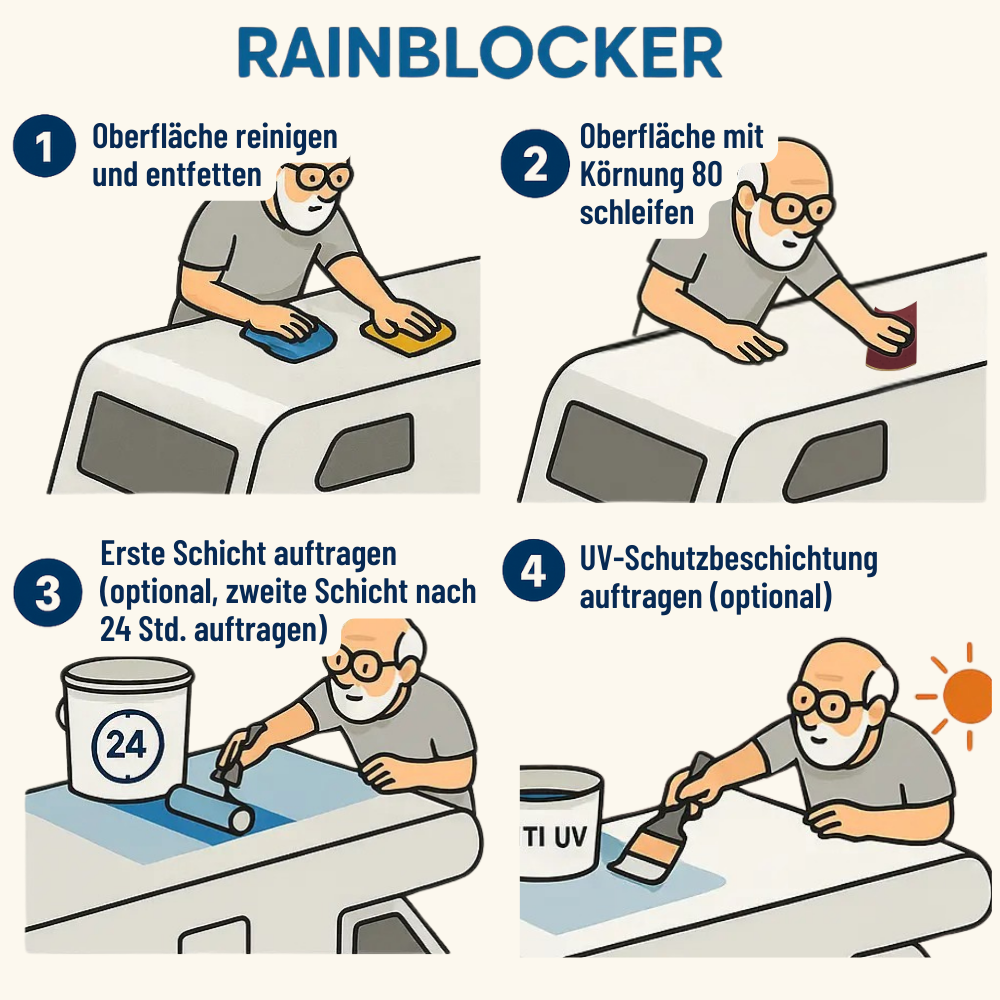 RAINBLOCKER

1 Oberfläche reinigen und entfetten

2 Oberfläche mit Körnung 80 schleifen

3 Erste Schicht auftragen (optional, zweite Schicht nach 24 Std. auftragen)

24

4 UV-Schutzbeschichtung auftragen (optional)

TI UV